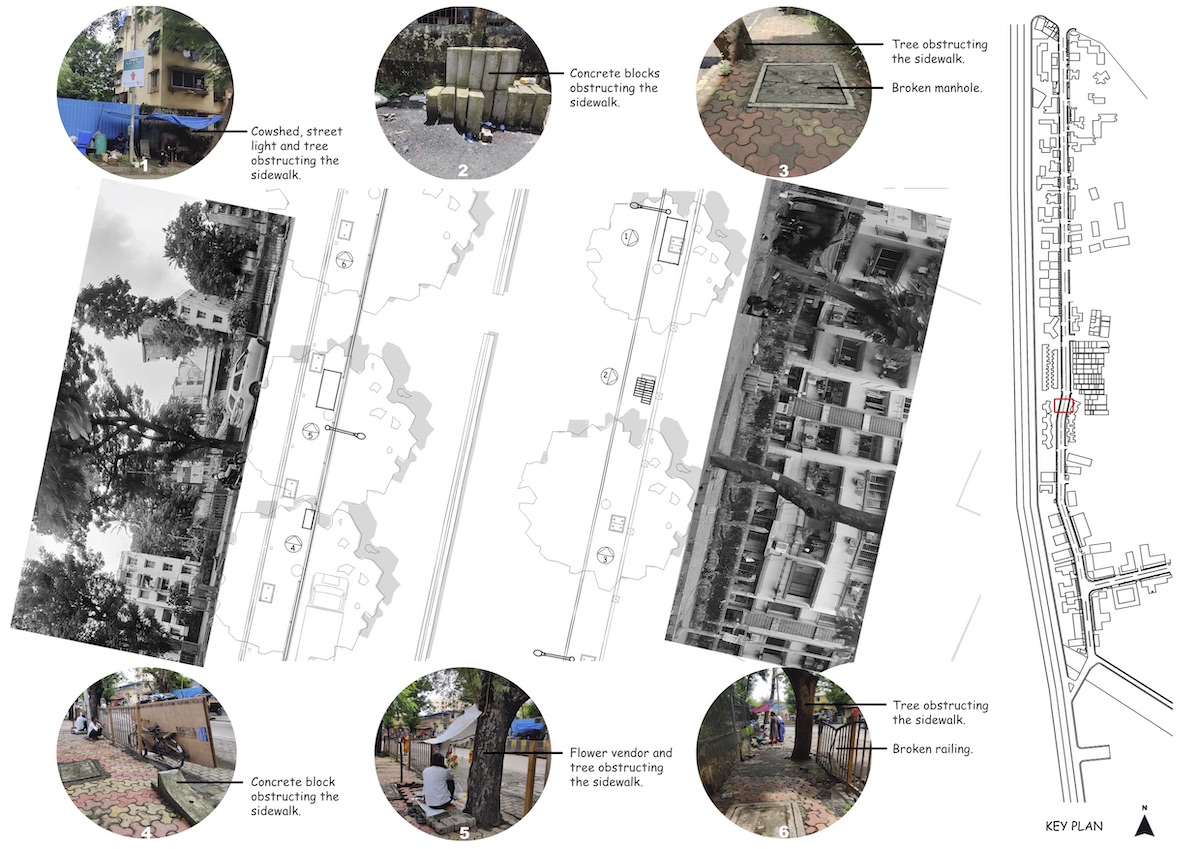 1
Cowshed, street light and tree obstructing the sidewalk.

2
Concrete blocks obstructing the sidewalk.

3
Tree obstructing the sidewalk.
Broken manhole.

6
5
4
1
2
3

4
Concrete block obstructing the sidewalk.

5
Flower vendor and tree obstructing the sidewalk.

6
Tree obstructing the sidewalk.
Broken railing.

KEY PLAN
N